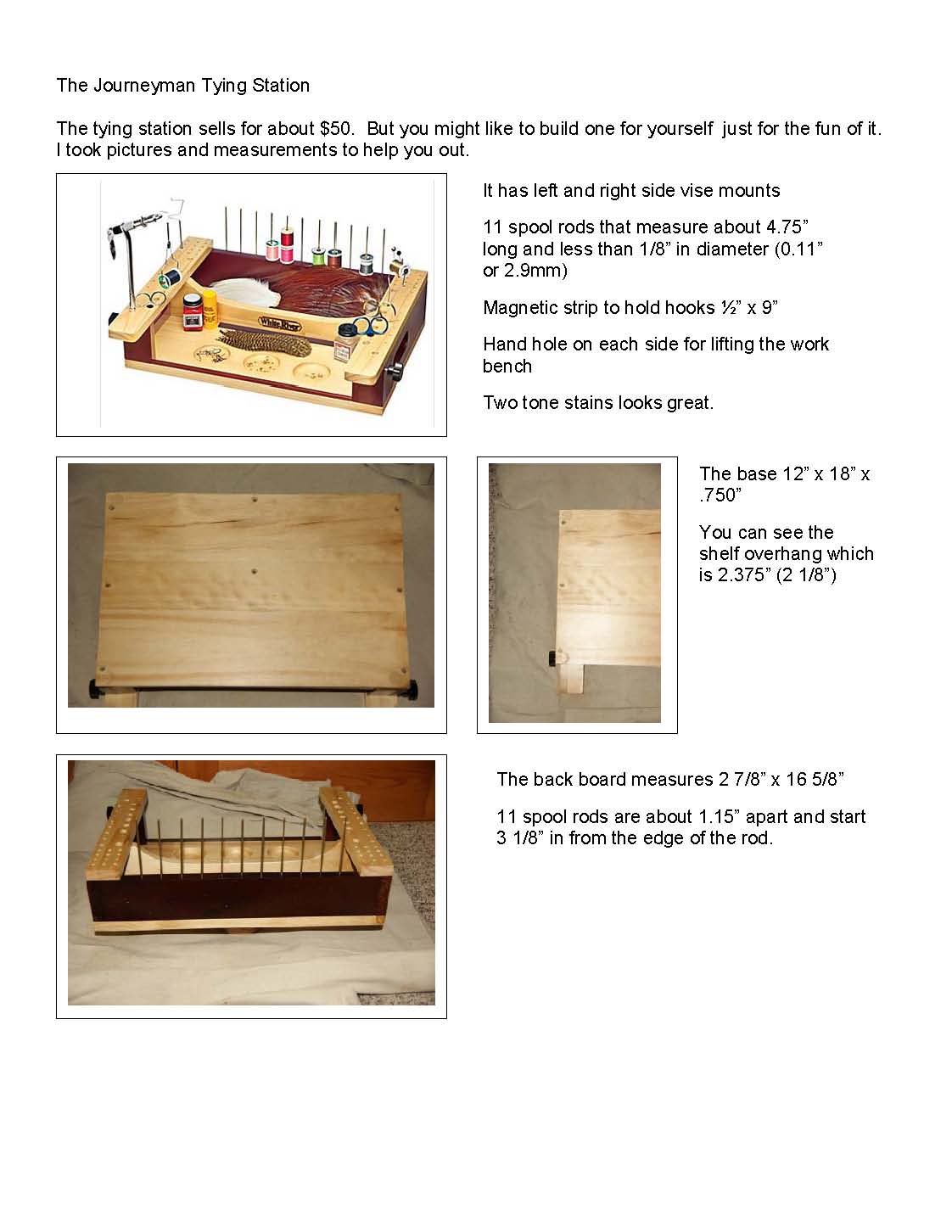 The Journeyman Tying Station

The tying station sells for about \$50. But you might like to build one for yourself just for the fun of it. I took pictures and measurements to help you out.

White River

It has left and right side vise mounts

11 spool rods that measure about 4.75” long and less than 1/8” in diameter (0.11” or 2.9mm)

Magnetic strip to hold hooks ½” x 9”

Hand hole on each side for lifting the work bench

Two tone stains looks great.

The base 12” x 18” x .750”

You can see the shelf overhang which is 2.375” (2 1/8”)

The back board measures 2 7/8” x 16 5/8”

11 spool rods are about 1.15” apart and start 3 1/8” in from the edge of the rod.